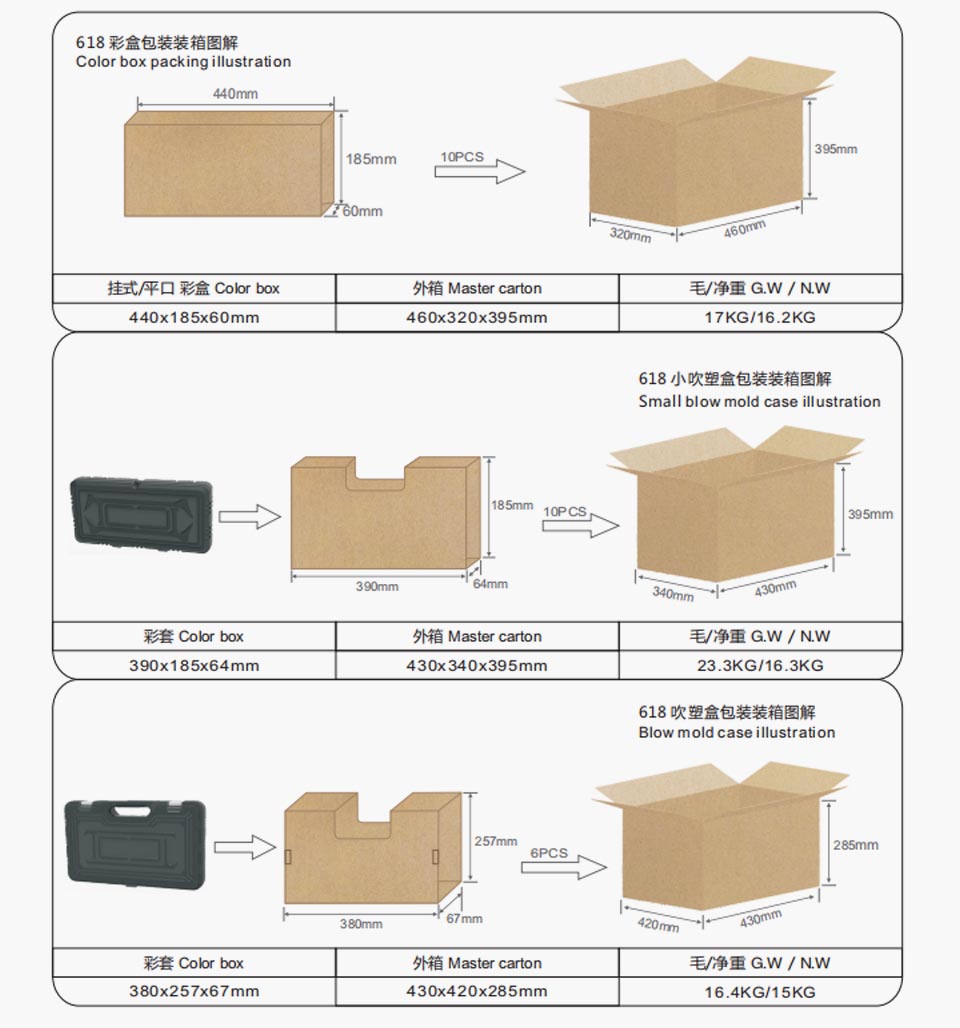 618 彩盒包装装箱图解
Color box packing illustration

440mm
185mm
60mm
10PCS
395mm
320mm
460mm

| 挂式/平口 彩盒 Color box | 外箱 Master carton | 毛/净重 G.W / N.W |
|---|---|---|
| 440x185x60mm | 460x320x395mm | 17KG/16.2KG |

618 小吹塑盒包装装箱图解
Small blow mold case illustration

185mm
390mm
64mm
10PCS
395mm
340mm
430mm

| 彩套 Color box | 外箱 Master carton | 毛/净重 G.W / N.W |
|---|---|---|
| 390x185x64mm | 430x340x395mm | 23.3KG/16.3KG |

618 吹塑盒包装装箱图解
Blow mold case illustration

257mm
380mm
67mm
6PCS
285mm
420mm
430mm

| 彩套 Color box | 外箱 Master carton | 毛/净重 G.W / N.W |
|---|---|---|
| 380x257x67mm | 430x420x285mm | 16.4KG/15KG |